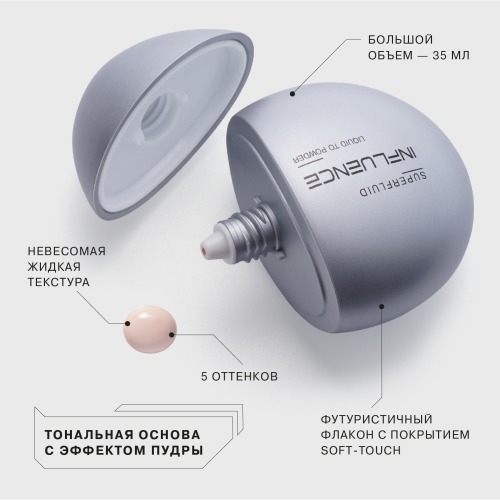 БОЛЬШОЙ ОБЪЕМ — 35 МЛ

SUPERFLUID
INFLUENCE
LIQUID TO POWDER

НЕВЕСОМАЯ ЖИДКАЯ ТЕКСТУРА

5 ОТТЕНКОВ

ТОНАЛЬНАЯ ОСНОВА С ЭФФЕКТОМ ПУДРЫ

ФУТУРИСТИЧНЫЙ ФЛАКОН С ПОКРЫТИЕМ SOFT-TOUCH